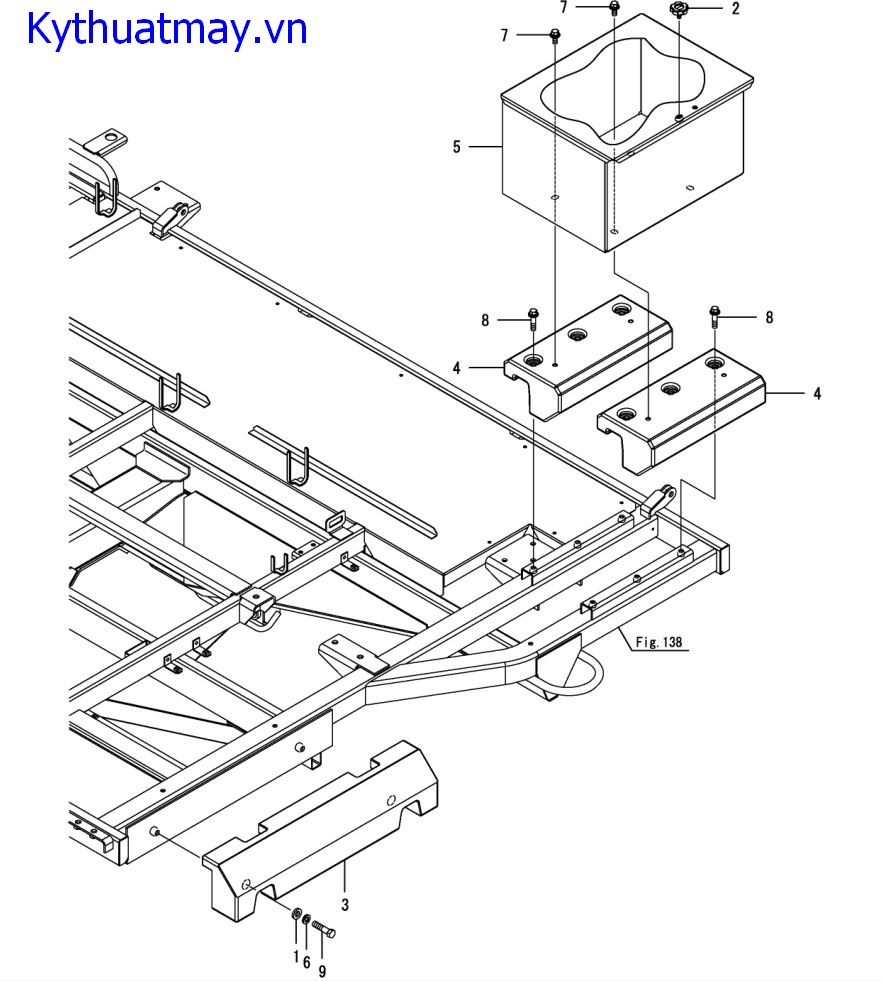 Kythuatmay.vn

7
2
7
5
8
8
4
4
Fig. 138
3
1
6
9